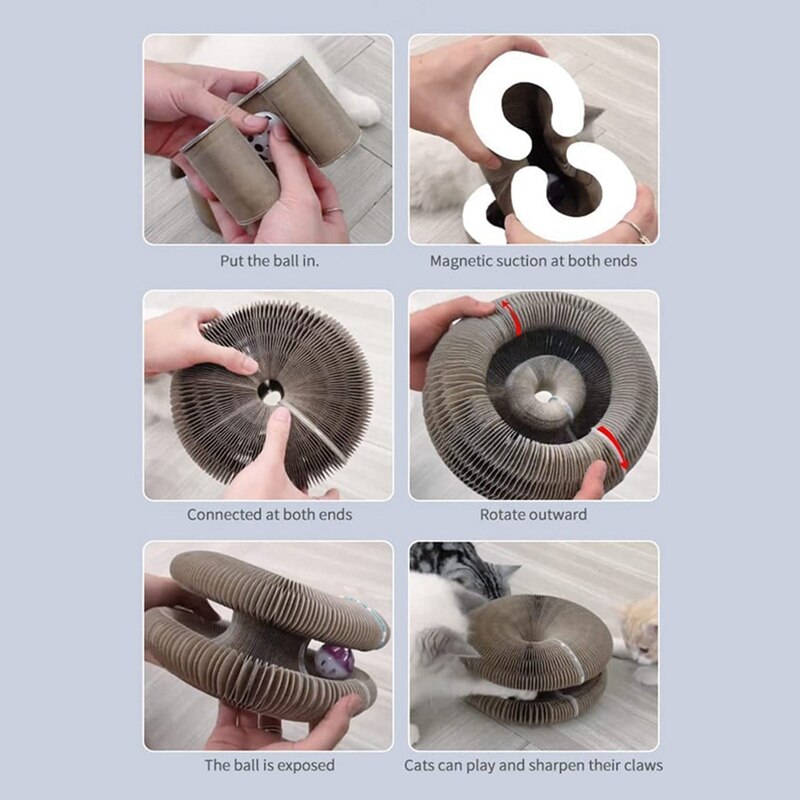 Put the ball in.

Magnetic suction at both ends

Connected at both ends

Rotate outward

The ball is exposed

Cats can play and sharpen their claws