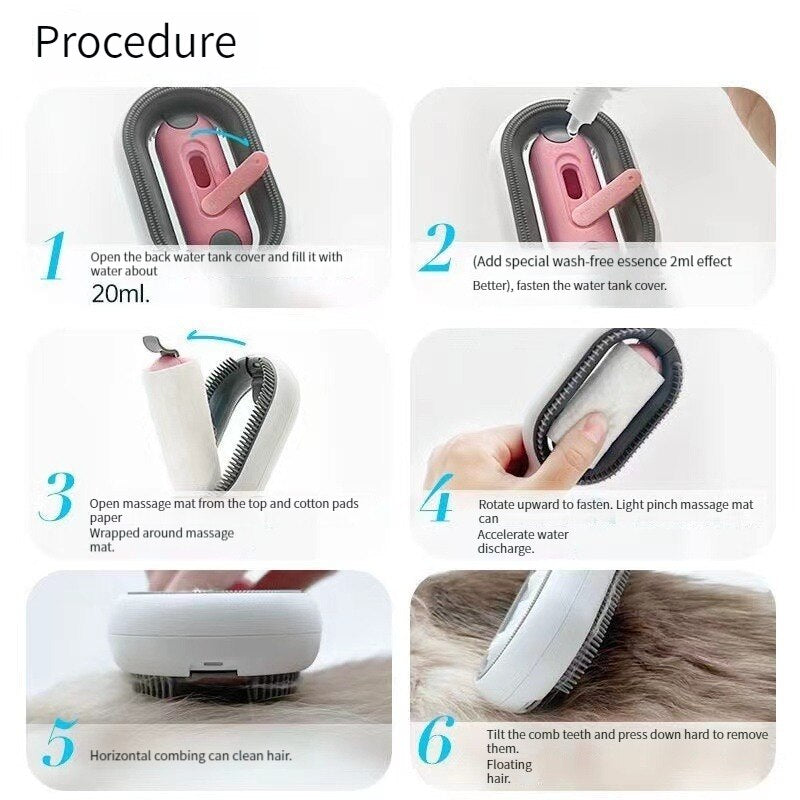 Procedure

1 Open the back water tank cover and fill it with water about 20ml.

2 (Add special wash-free essence 2ml effect Better), fasten the water tank cover.

3 Open massage mat from the top and cotton pads paper Wrapped around massage mat.

4 Rotate upward to fasten. Light pinch massage mat can Accelerate water discharge.

5 Horizontal combing can clean hair.

6 Tilt the comb teeth and press down hard to remove them. Floating hair.